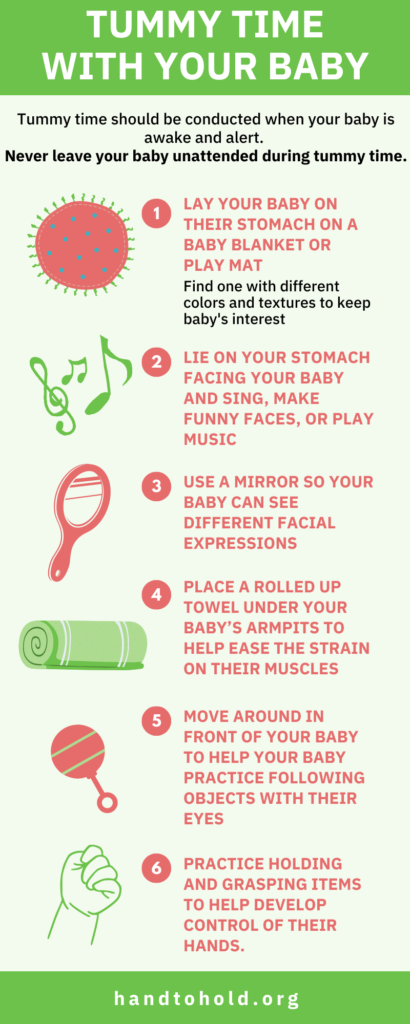 TUMMY TIME WITH YOUR BABY

Tummy time should be conducted when your baby is awake and alert.
Never leave your baby unattended during tummy time.

1 LAY YOUR BABY ON THEIR STOMACH ON A BABY BLANKET OR PLAY MAT
Find one with different colors and textures to keep baby's interest

2 LIE ON YOUR STOMACH FACING YOUR BABY AND SING, MAKE FUNNY FACES, OR PLAY MUSIC

3 USE A MIRROR SO YOUR BABY CAN SEE DIFFERENT FACIAL EXPRESSIONS

4 PLACE A ROLLED UP TOWEL UNDER YOUR BABY'S ARMPITS TO HELP EASE THE STRAIN ON THEIR MUSCLES

5 MOVE AROUND IN FRONT OF YOUR BABY TO HELP YOUR BABY PRACTICE FOLLOWING OBJECTS WITH THEIR EYES

6 PRACTICE HOLDING AND GRASPING ITEMS TO HELP DEVELOP CONTROL OF THEIR HANDS.

handtohold.org